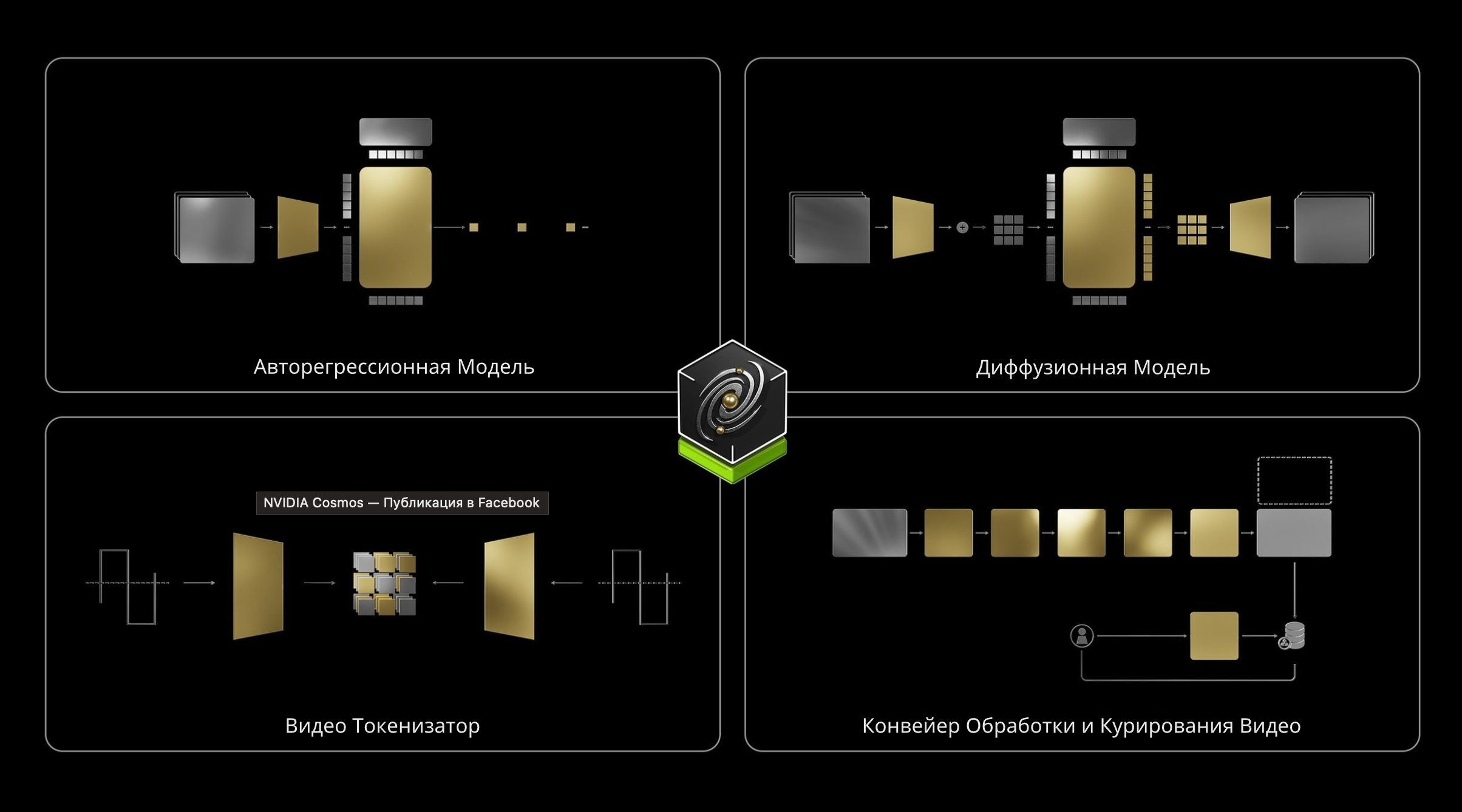 Авторегрессионная Модель

Диффузионная Модель

NVIDIA Cosmos — Публикация в Facebook

Видео Токенизатор

Конвейер Обработки и Курирования Видео