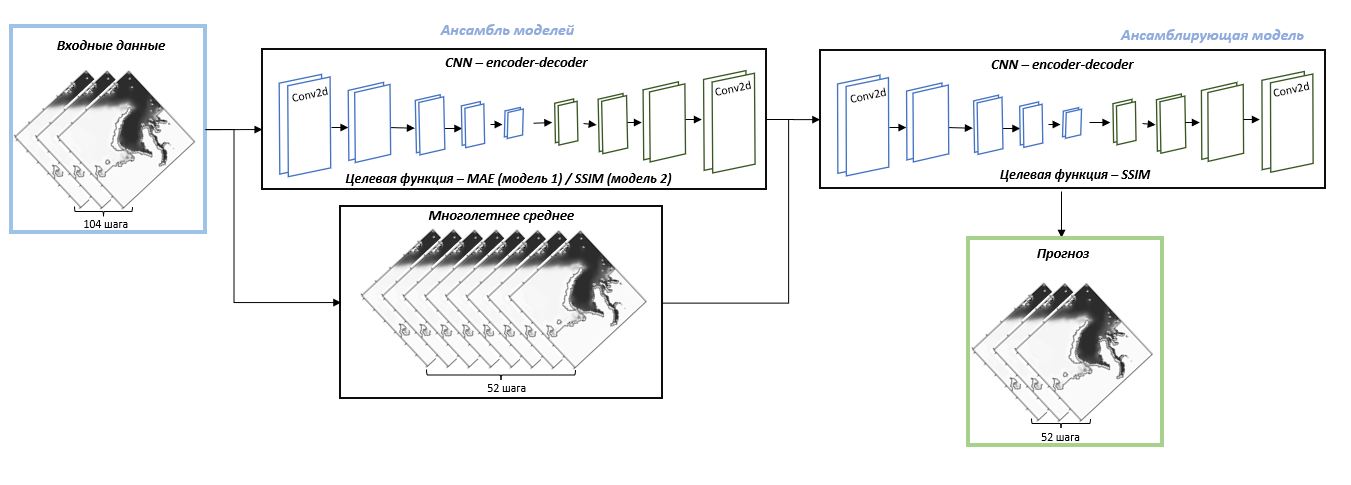 Входные данные

104 шага

Ансамбль моделей

CNN – encoder-decoder

Conv2d

Conv2d

Целевая функция – MAE (модель 1) / SSIM (модель 2)

Многолетнее среднее

52 шага

Ансамблирующая модель

CNN – encoder-decoder

Conv2d

Conv2d

Целевая функция – SSIM

Прогноз

52 шага