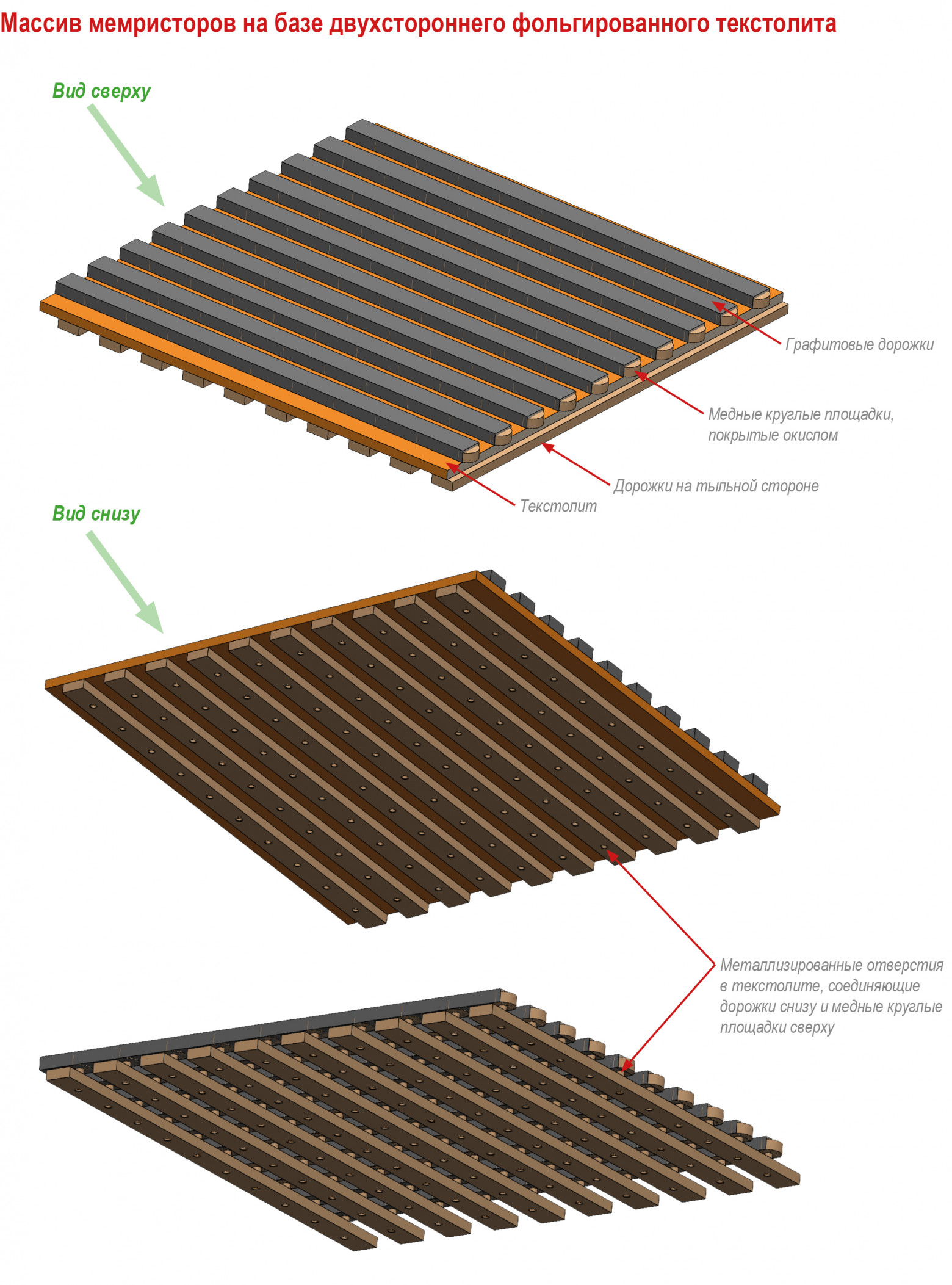 Массив мемристоров на базе двухстороннего фольгированного текстолита

Вид сверху

Графитовые дорожки

Медные круглые площадки, покрытые окислом

Дорожки на тыльной стороне

Текстолит

Вид снизу

Металлизированные отверстия в текстолите, соединяющие дорожки снизу и медные круглые площадки сверху