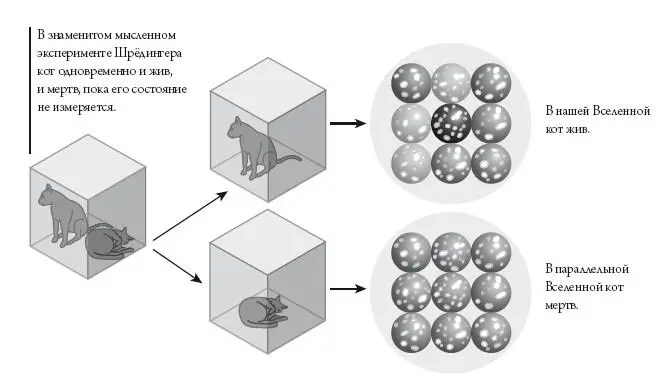 В знаменитом мысленном эксперименте Шрёдингера кот одновременно и жив, и мертв, пока его состояние не измеряется.

В нашей Вселенной кот жив.

В параллельной Вселенной кот мертв.