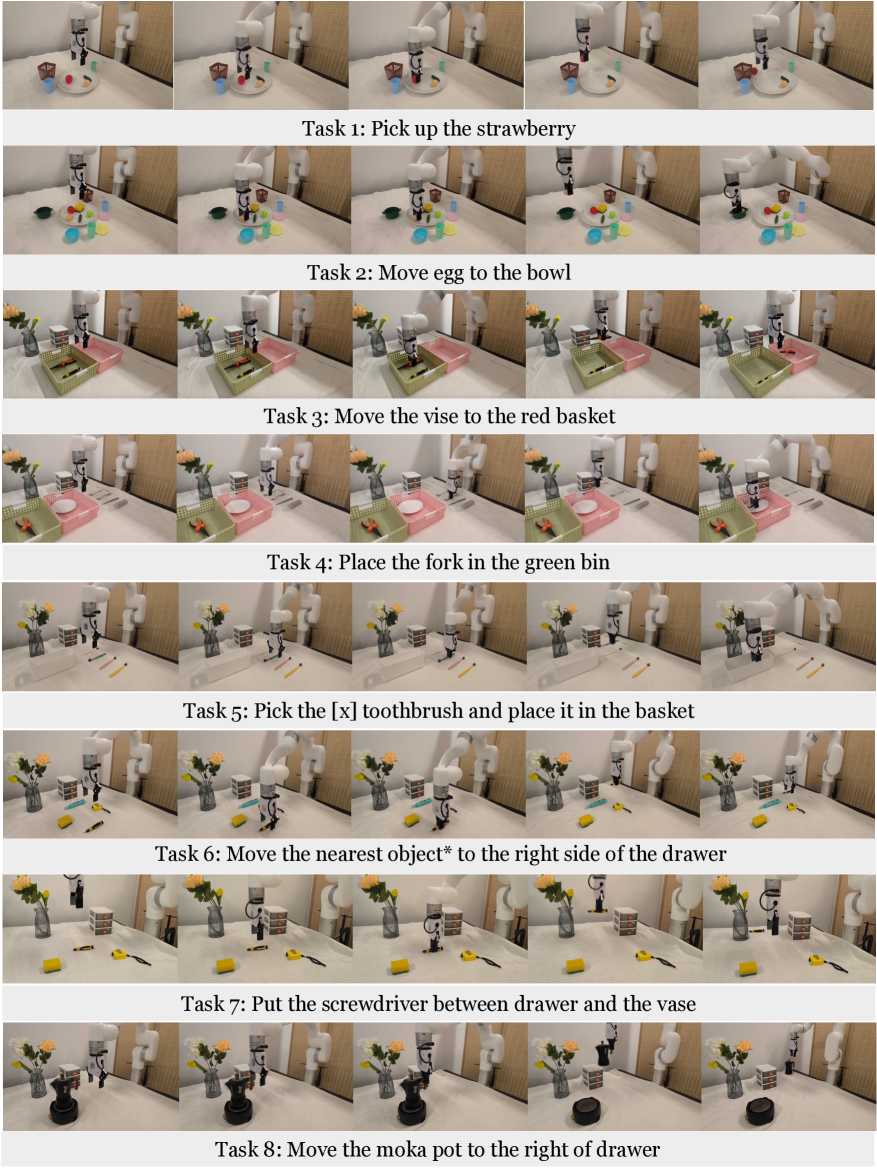 Task 1: Pick up the strawberry

Task 2: Move egg to the bowl

Task 3: Move the vise to the red basket

Task 4: Place the fork in the green bin

Task 5: Pick the [x] toothbrush and place it in the basket

Task 6: Move the nearest object* to the right side of the drawer

Task 7: Put the screwdriver between drawer and the vase

Task 8: Move the moka pot to the right of drawer