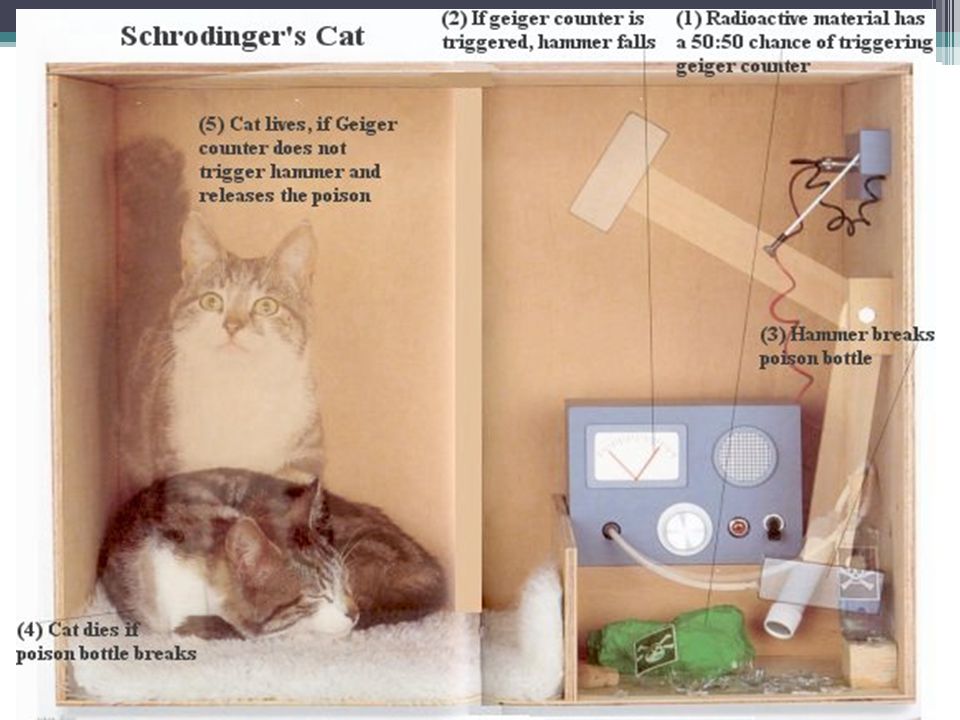 Schrodinger's Cat

(2) If geiger counter is triggered, hammer falls

(1) Radioactive material has a 50:50 chance of triggering geiger counter

(5) Cat lives, if Geiger counter does not trigger hammer and releases the poison

(3) Hammer breaks poison bottle

(4) Cat dies if poison bottle breaks