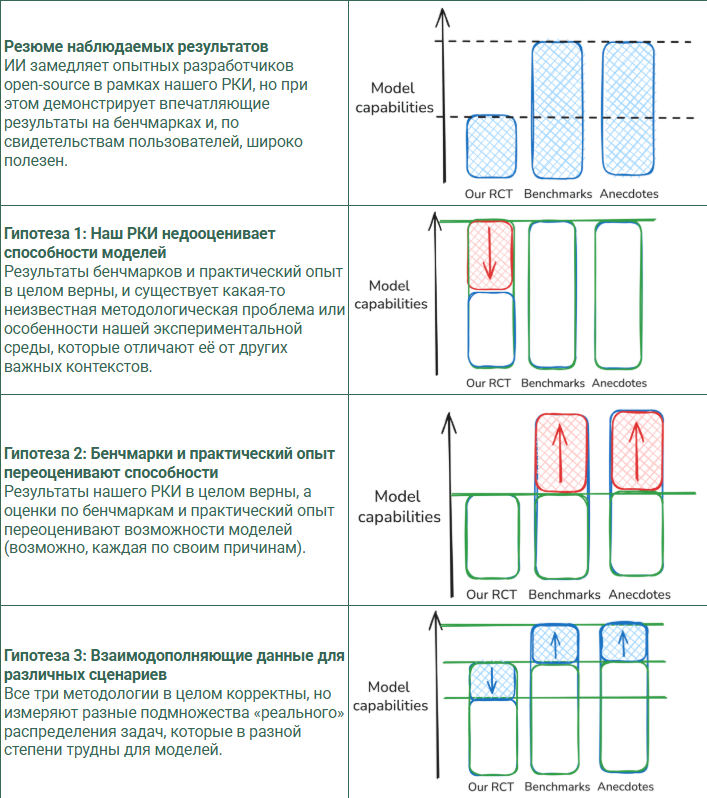 | | |
|---|---|
| **Резюме наблюдаемых результатов** ИИ замедляет опытных разработчиков open-source в рамках нашего РКИ, но при этом демонстрирует впечатляющие результаты на бенчмарках и, по свидетельствам пользователей, широко полезен. | Model capabilities Our RCT Benchmarks Anecdotes |
| **Гипотеза 1: Наш РКИ недооценивает способности моделей** Результаты бенчмарков и практический опыт в целом верны, и существует какая-то неизвестная методологическая проблема или особенности нашей экспериментальной среды, которые отличают её от других важных контекстов. | Model capabilities Our RCT Benchmarks Anecdotes |
| **Гипотеза 2: Бенчмарки и практический опыт переоценивают способности** Результаты нашего РКИ в целом верны, а оценки по бенчмаркам и практический опыт переоценивают возможности моделей (возможно, каждая по своим причинам). | Model capabilities Our RCT Benchmarks Anecdotes |
| **Гипотеза 3: Взаимодополняющие данные для различных сценариев** Все три методологии в целом корректны, но измеряют разные подмножества «реального» распределения задач, которые в разной степени трудны для моделей. | Model capabilities Our RCT Benchmarks Anecdotes |