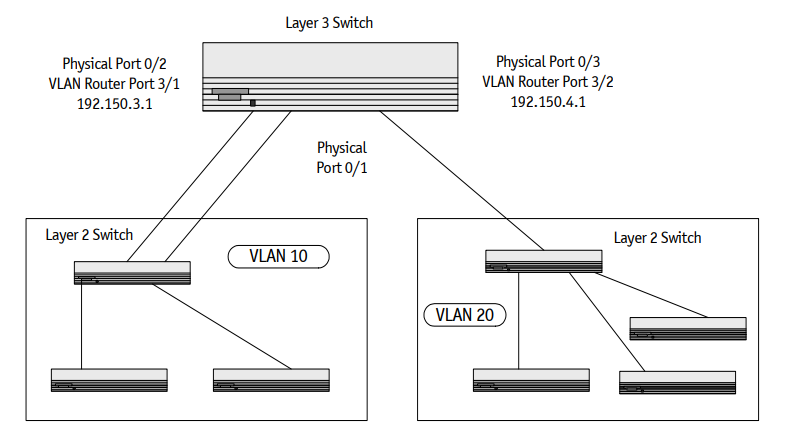 Layer 3 Switch

Physical Port 0/2
VLAN Router Port 3/1
192.150.3.1

Physical Port 0/3
VLAN Router Port 3/2
192.150.4.1

Physical
Port 0/1

Layer 2 Switch

VLAN 10

Layer 2 Switch

VLAN 20