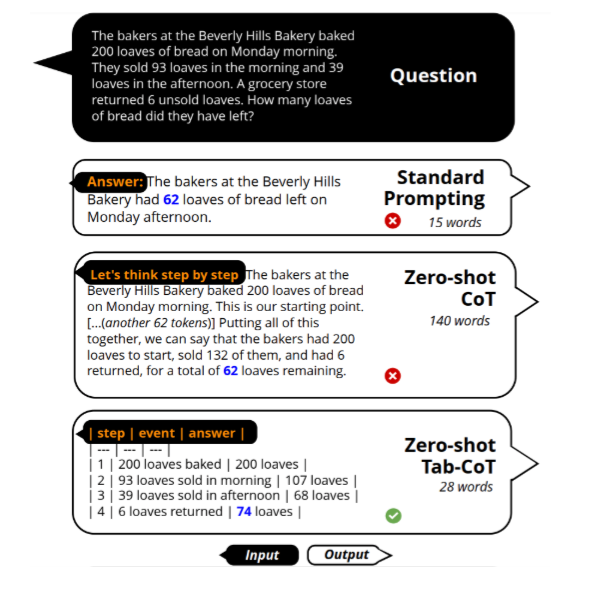 The bakers at the Beverly Hills Bakery baked 200 loaves of bread on Monday morning. They sold 93 loaves in the morning and 39 loaves in the afternoon. A grocery store returned 6 unsold loaves. How many loaves of bread did they have left?

Question

Answer: The bakers at the Beverly Hills Bakery had 62 loaves of bread left on Monday afternoon.

Standard Prompting

15 words

Let's think step by step The bakers at the Beverly Hills Bakery baked 200 loaves of bread on Monday morning. This is our starting point. [...(another 62 tokens)] Putting all of this together, we can say that the bakers had 200 loaves to start, sold 132 of them, and had 6 returned, for a total of 62 loaves remaining.

Zero-shot CoT

140 words

| step | event | answer |
| --- | --- | --- |
| 1 | 200 loaves baked | 200 loaves |
| 2 | 93 loaves sold in morning | 107 loaves |
| 3 | 39 loaves sold in afternoon | 68 loaves |
| 4 | 6 loaves returned | 74 loaves |

Zero-shot Tab-CoT

28 words

Input Output