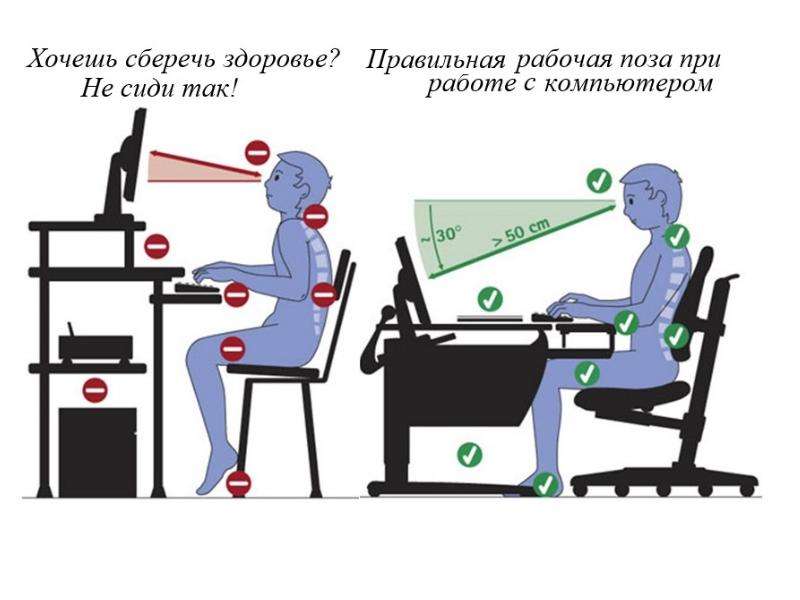 Хочешь сберечь здоровье?
Не сиди так!

Правильная рабочая поза при работе с компьютером

~30°

> 50 cm