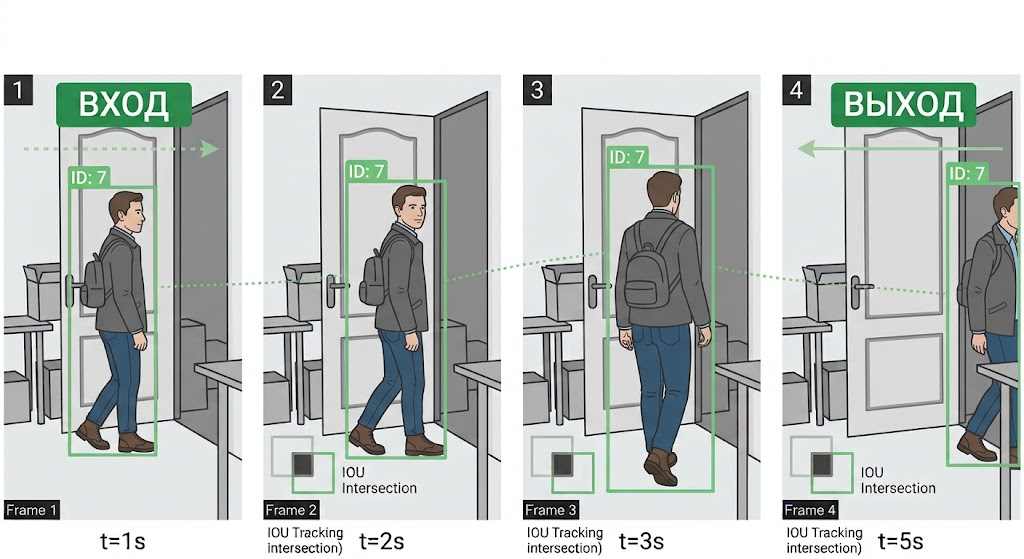 1
ВХОД
ID: 7
Frame 1
t=1s

2
ID: 7
IOU Intersection
Frame 2
IOU Tracking intersection)
t=2s

3
ID: 7
Frame 3
IOU Tracking intersection)
t=3s

4
ВЫХОД
ID: 7
IOU Intersection
Frame 4
IOU Tracking intersection)
t=5s